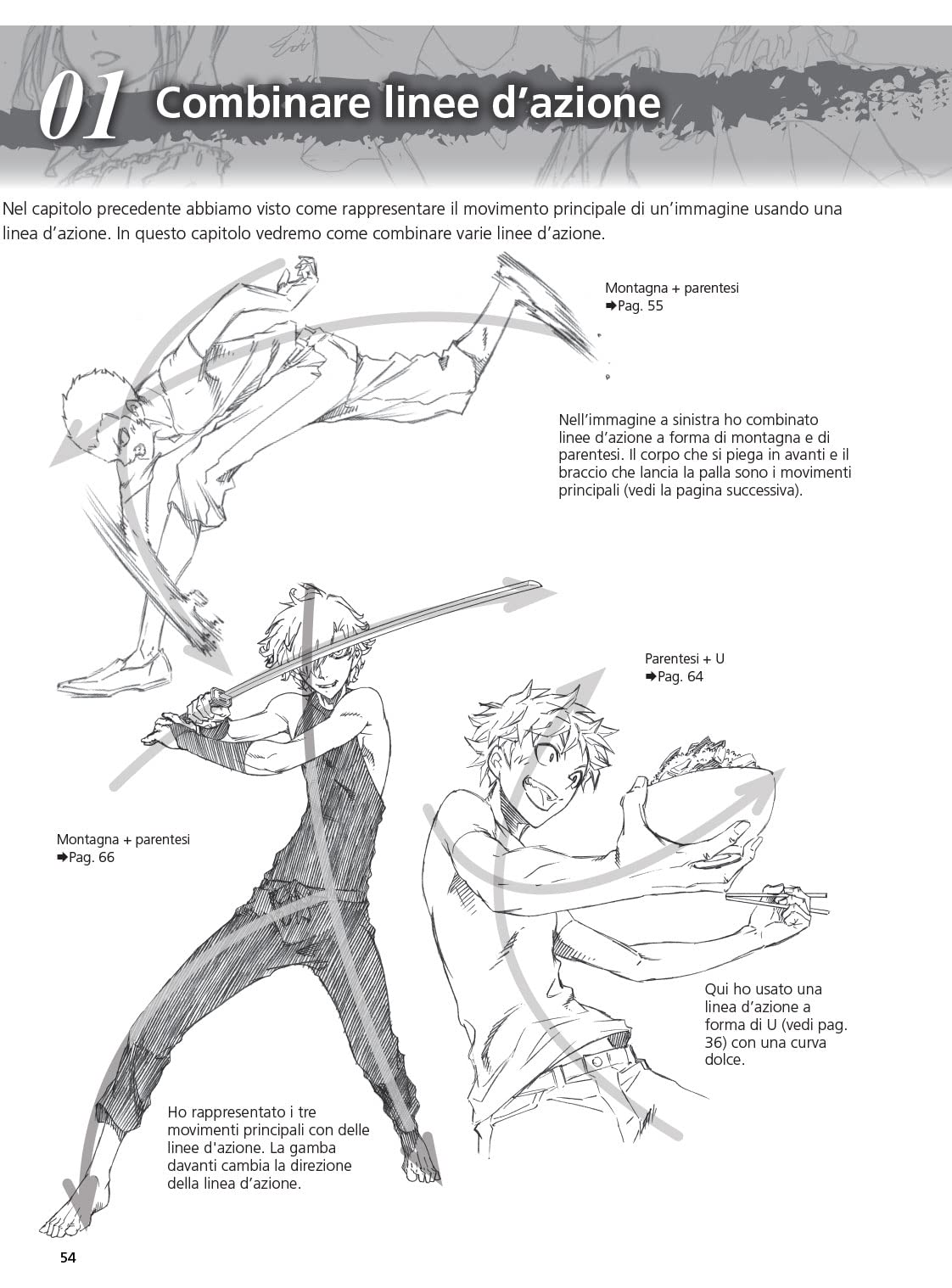 01 Combinare linee d'azione

Nel capitolo precedente abbiamo visto come rappresentare il movimento principale di un'immagine usando una linea d'azione. In questo capitolo vedremo come combinare varie linee d'azione.

Montagna + parentesi
➡Pag. 55

Nell'immagine a sinistra ho combinato linee d'azione a forma di montagna e di parentesi. Il corpo che si piega in avanti e il braccio che lancia la palla sono i movimenti principali (vedi la pagina successiva).

Parentesi + U
➡Pag. 64

Montagna + parentesi
➡Pag. 66

Qui ho usato una linea d'azione a forma di U (vedi pag. 36) con una curva dolce.

Ho rappresentato i tre movimenti principali con delle linee d'azione. La gamba davanti cambia la direzione della linea d'azione.

54