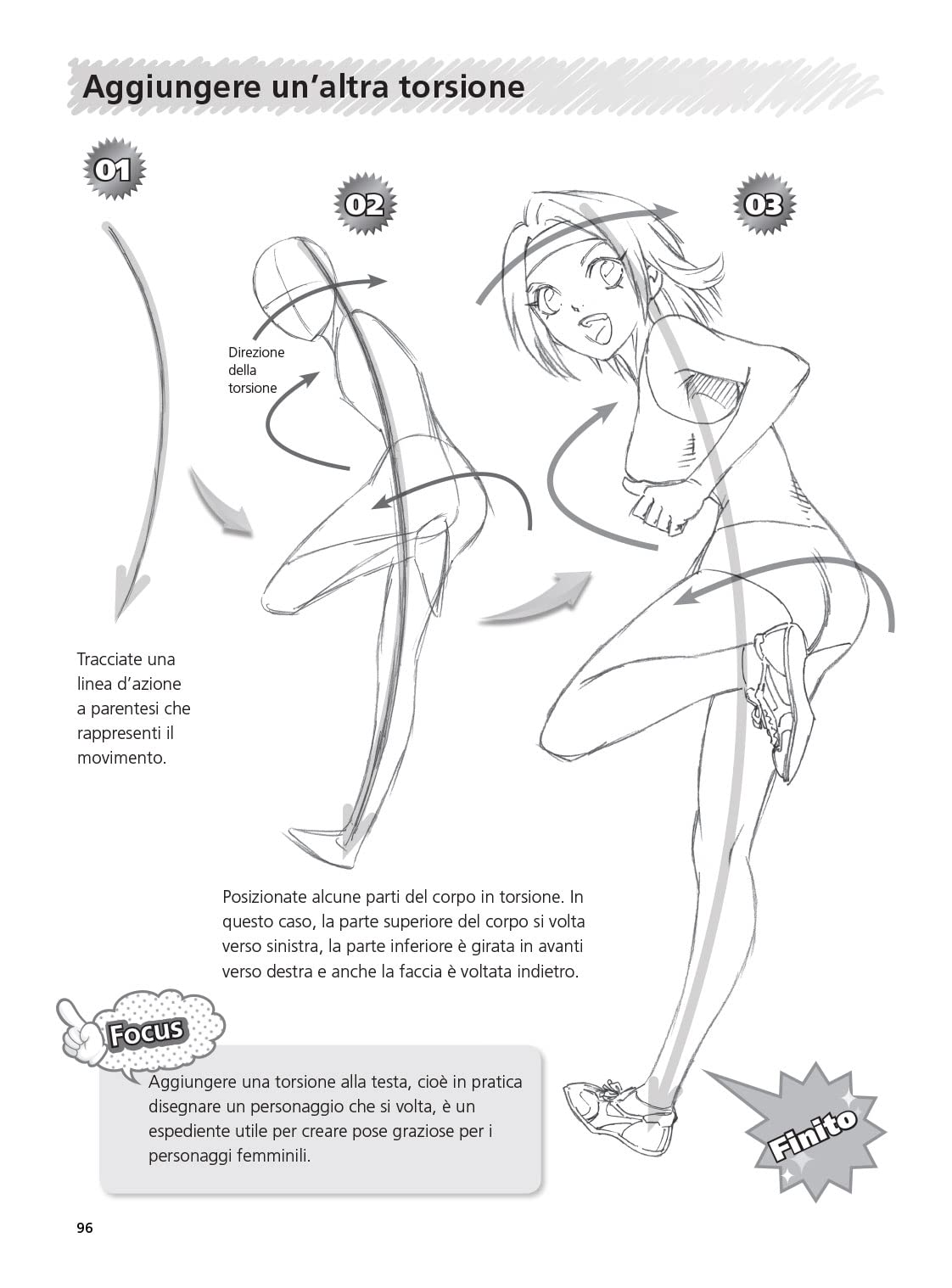 Aggiungere un'altra torsione

01

02

03

Direzione della torsione

Tracciate una linea d'azione a parentesi che rappresenti il movimento.

Posizionate alcune parti del corpo in torsione. In questo caso, la parte superiore del corpo si volta verso sinistra, la parte inferiore è girata in avanti verso destra e anche la faccia è voltata indietro.

Focus

Aggiungere una torsione alla testa, cioè in pratica disegnare un personaggio che si volta, è un espediente utile per creare pose graziose per i personaggi femminili.

Finito

96